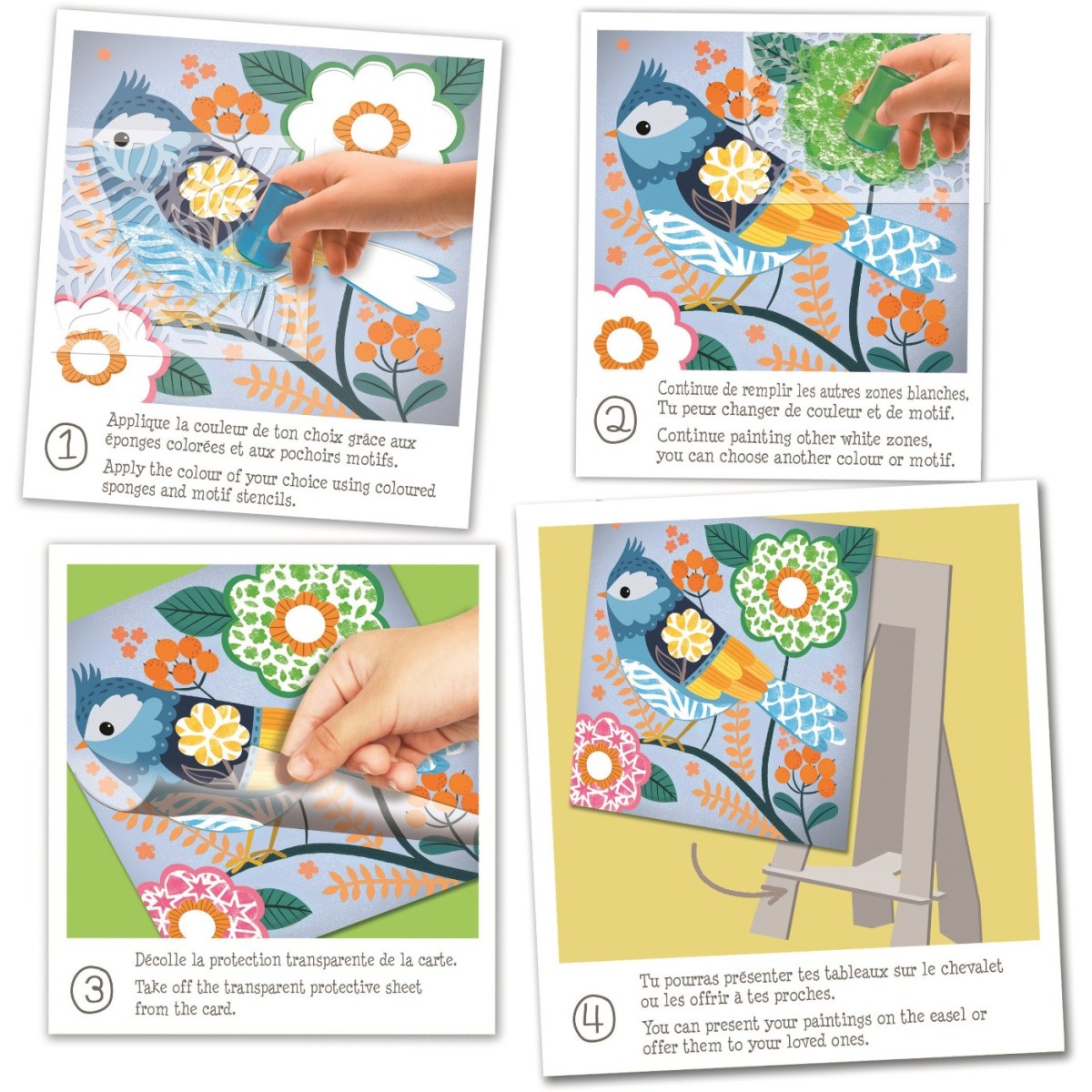 1

Applique la couleur de ton choix grâce aux éponges colorées et aux pochoirs motifs.

Apply the colour of your choice using coloured sponges and motif stencils.

2

Continue de remplir les autres zones blanches, Tu peux changer de couleur et de motif.

Continue painting other white zones, you can choose another colour or motif.

3

Décolle la protection transparente de la carte.

Take off the transparent protective sheet from the card.

4

Tu pourras présenter tes tableaux sur le chevalet ou les offrir à tes proches.

You can present your paintings on the easel or offer them to your loved ones.