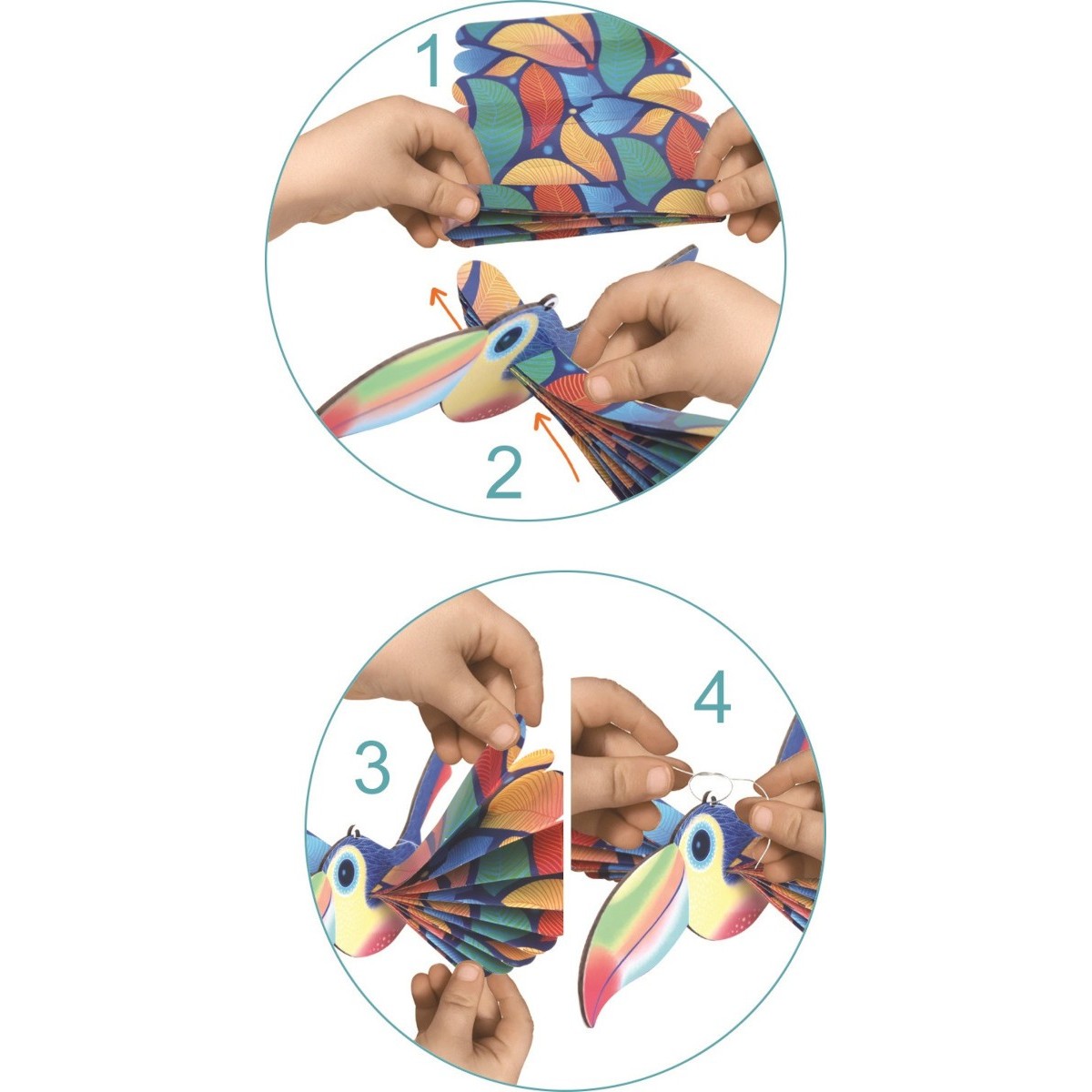 1

2

3

4