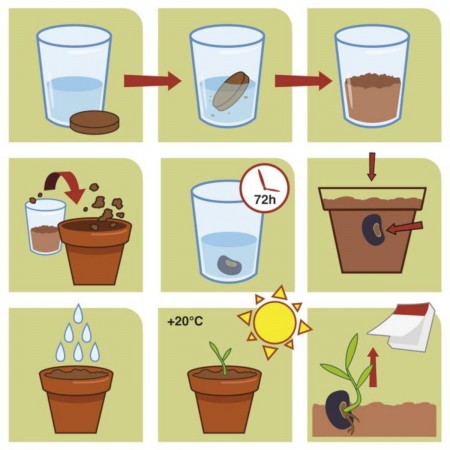 72h

+20°C