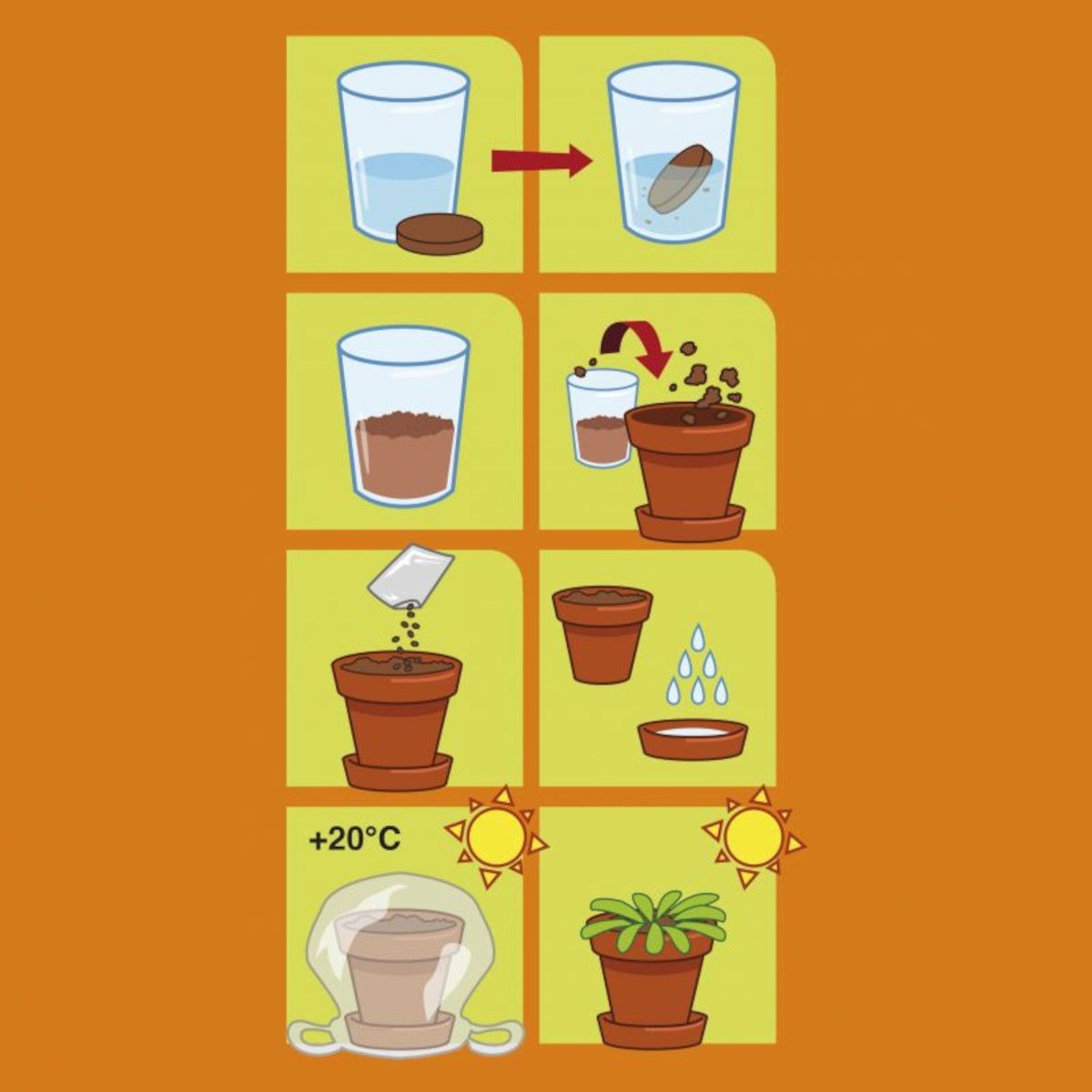 +20°C