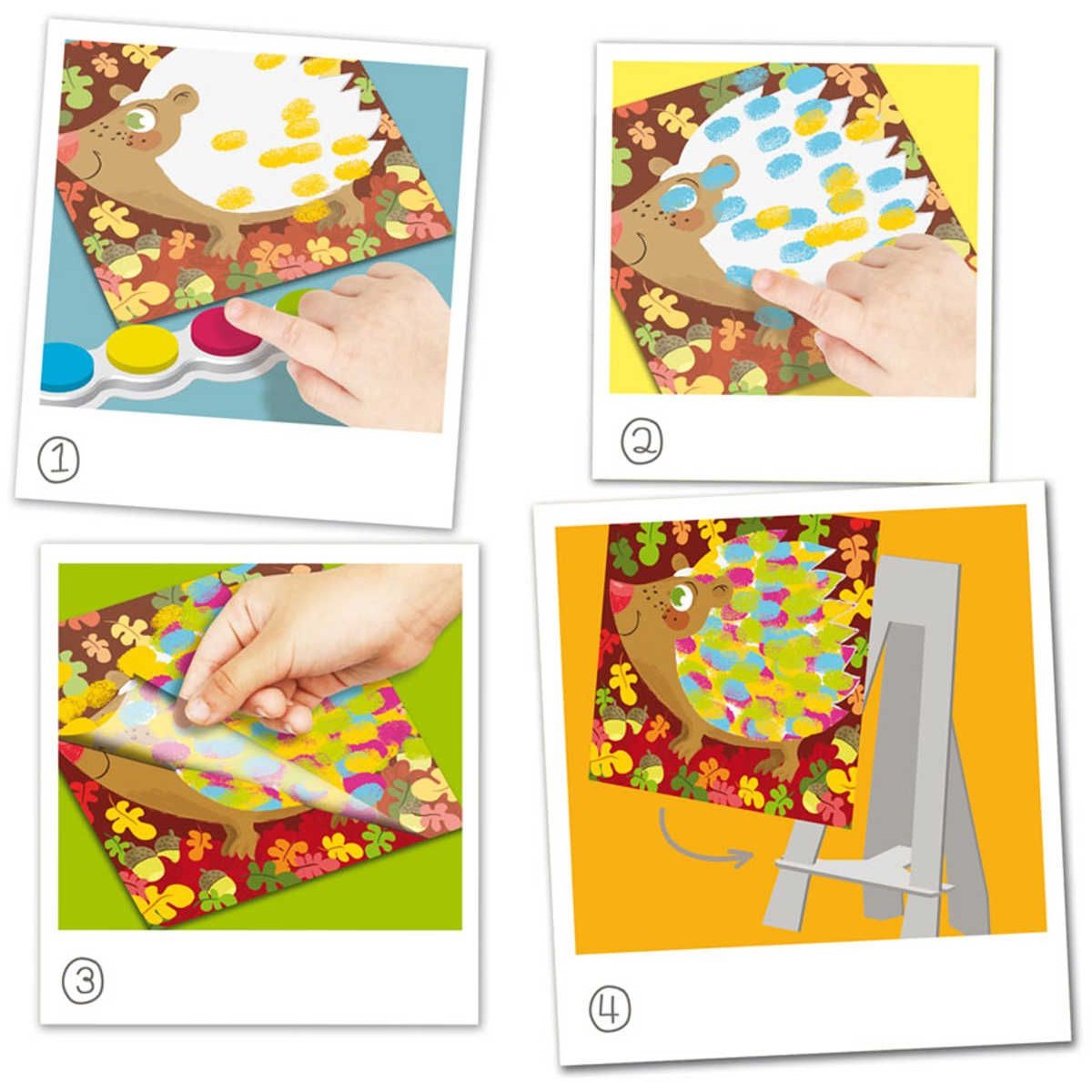 ①

②

③

④